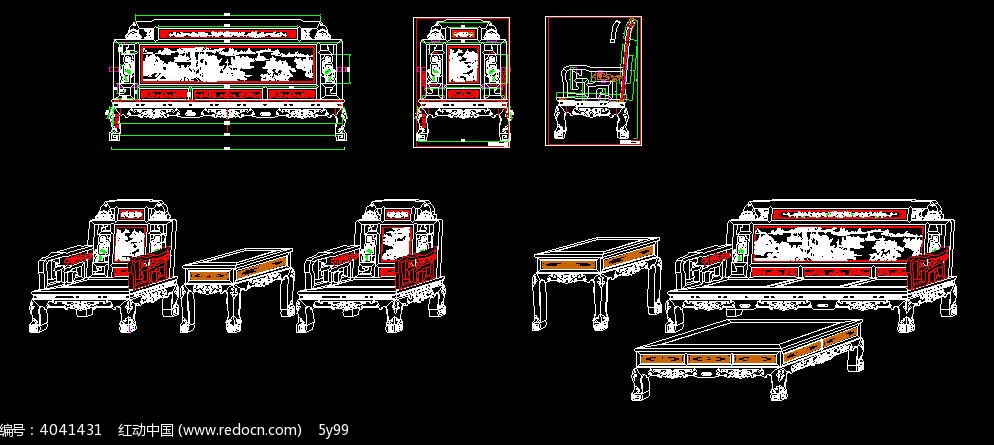 编号：4041431 红动中国 (www.redocn.com) 5y99