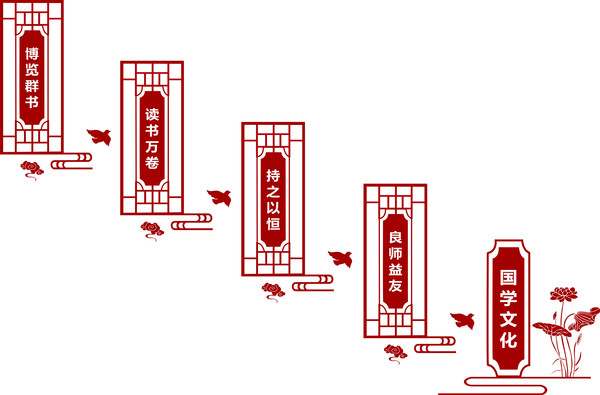 博览群书

读书万卷

持之以恒

良师益友

国学文化