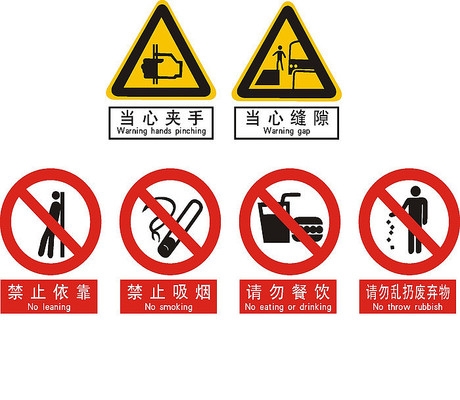 当心夹手
Warning hands pinching

当心缝隙
Warning gap

禁止依靠
No leaning

禁止吸烟
No smoking

请勿餐饮
No eating or drinking

请勿乱扔废弃物
No throw rubbish