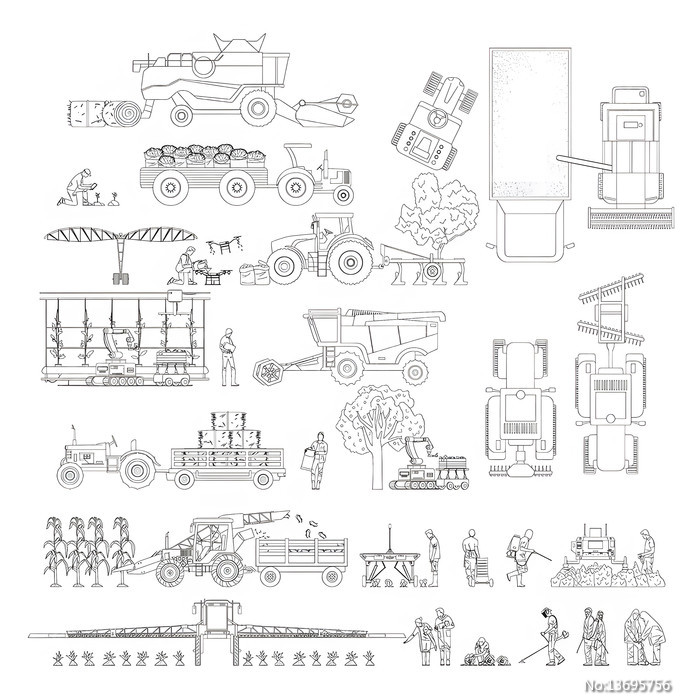 No:13695756