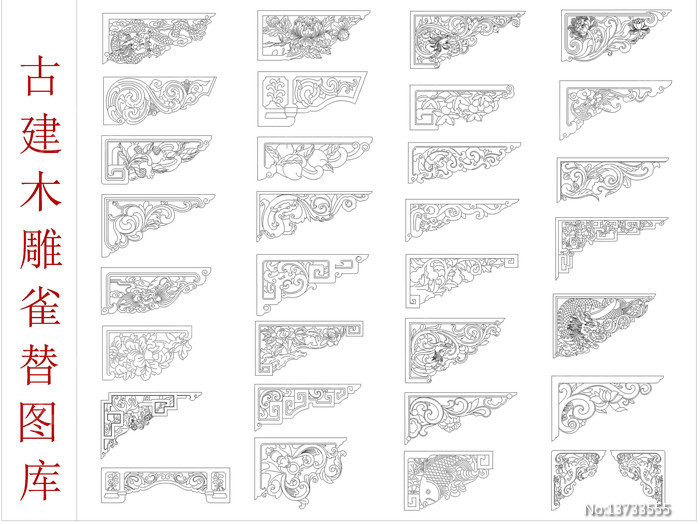 古建木雕雀替图库

No:13733555